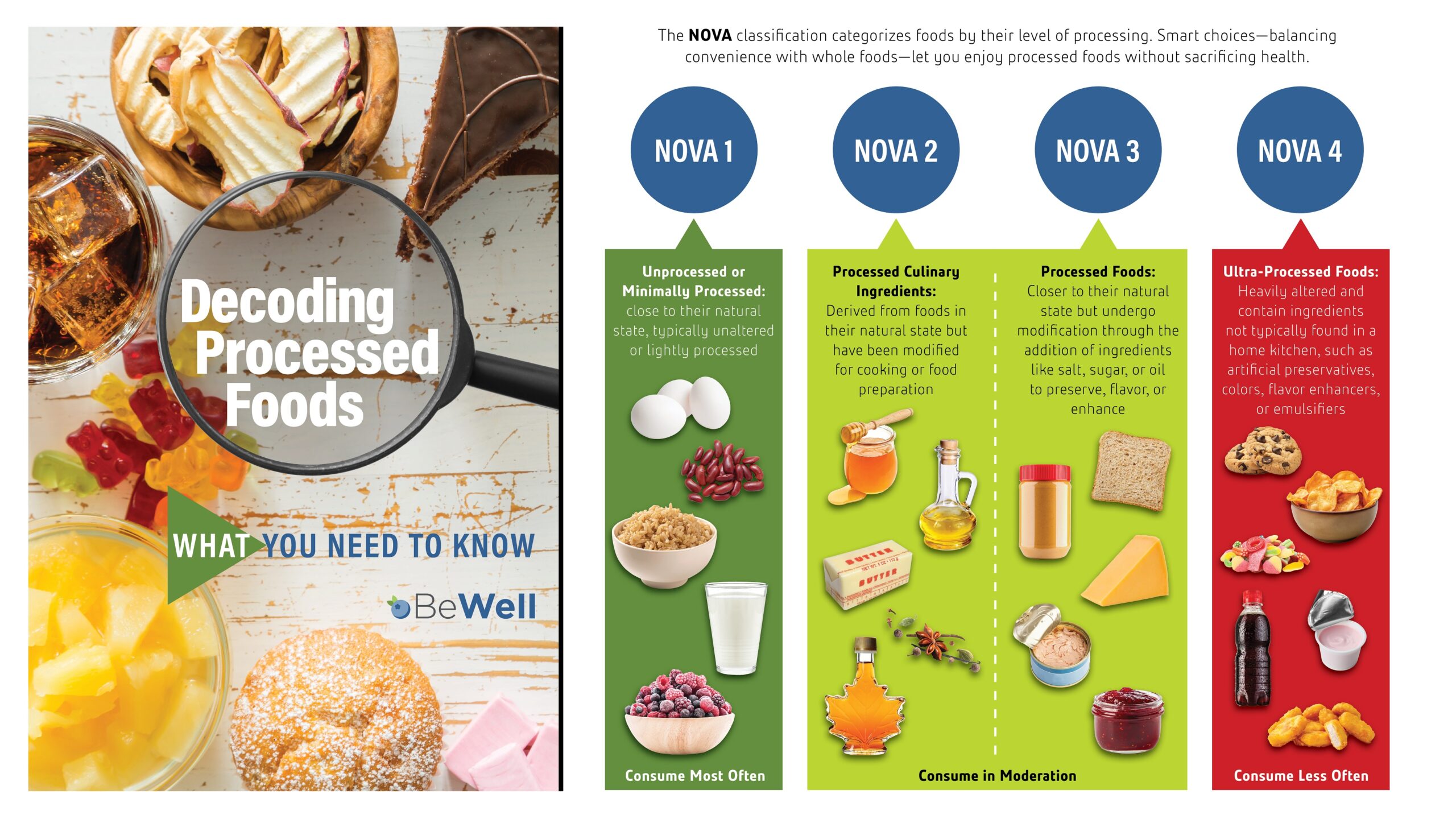 Decoding Processed Foods

WHAT YOU NEED TO KNOW

BeWell

The NOVA classification categorizes foods by their level of processing. Smart choices—balancing convenience with whole foods—let you enjoy processed foods without sacrificing health.

NOVA 1

Unprocessed or Minimally Processed: close to their natural state, typically unaltered or lightly processed

Consume Most Often

NOVA 2

Processed Culinary Ingredients: Derived from foods in their natural state but have been modified for cooking or food preparation

BUTTER

BUTTER

NOVA 3

Processed Foods: Closer to their natural state but undergo modification through the addition of ingredients like salt, sugar, or oil to preserve, flavor, or enhance

Consume in Moderation

NOVA 4

Ultra-Processed Foods: Heavily altered and contain ingredients not typically found in a home kitchen, such as artificial preservatives, colors, flavor enhancers, or emulsifiers

Consume Less Often